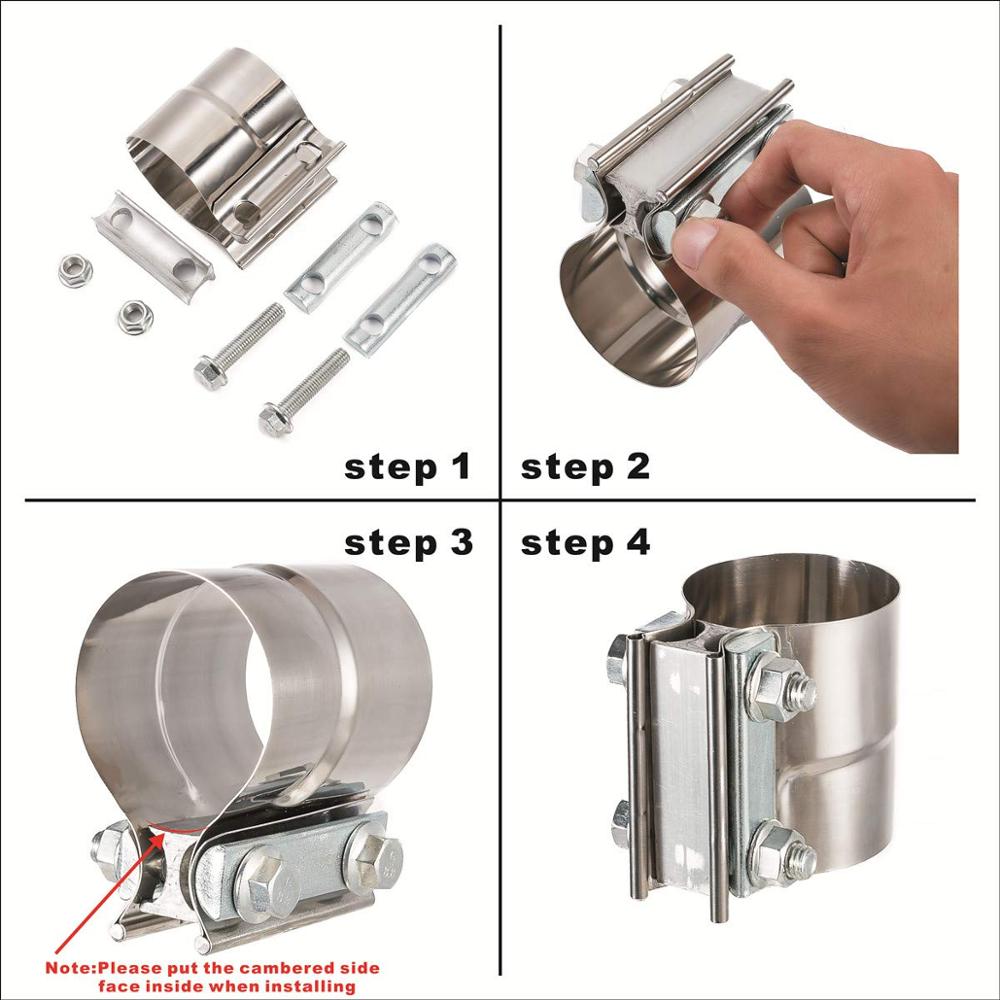 step 1

step 2

step 3

step 4

Note:Please put the cambered side face inside when installing